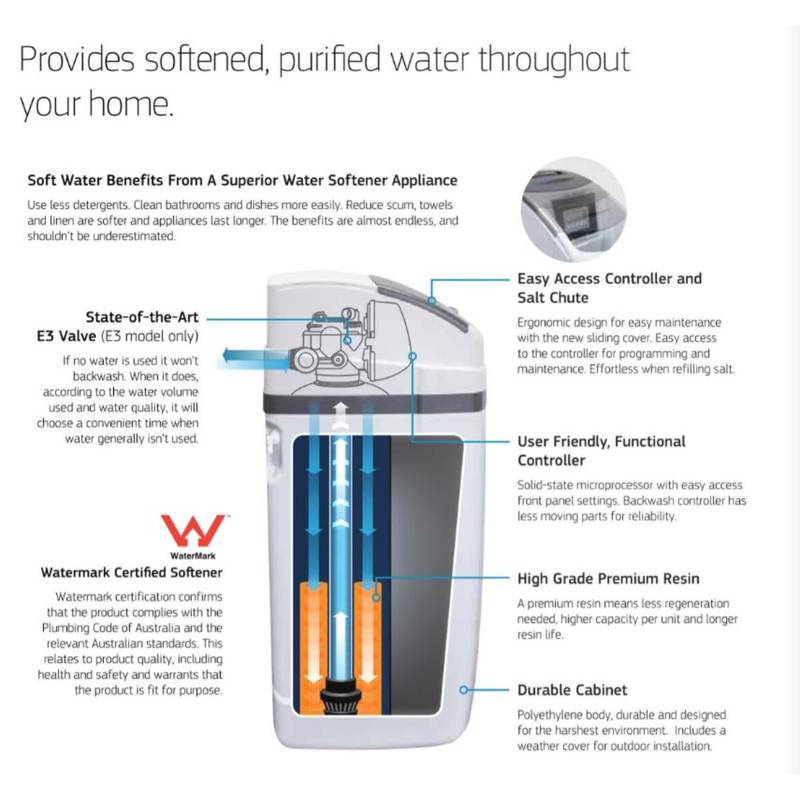 Provides softened, purified water throughout your home.

Soft Water Benefits From A Superior Water Softener Appliance

Use less detergents. Clean bathrooms and dishes more easily. Reduce scum, towels and linen are softer and appliances last longer. The benefits are almost endless, and shouldn't be underestimated.

State-of-the-Art E3 Valve (E3 model only)

If no water is used it won't backwash. When it does, according to the water volume used and water quality, it will choose a convenient time when water generally isn't used.

WaterMark

Watermark Certified Softener

Watermark certification confirms that the product complies with the Plumbing Code of Australia and the relevant Australian standards. This relates to product quality, including health and safety and warrants that the product is fit for purpose.

Easy Access Controller and Salt Chute

Ergonomic design for easy maintenance with the new sliding cover. Easy access to the controller for programming and maintenance. Effortless when refilling salt.

User Friendly, Functional Controller

Solid-state microprocessor with easy access front panel settings. Backwash controller has less moving parts for reliability.

High Grade Premium Resin

A premium resin means less regeneration needed, higher capacity per unit and longer resin life.

Durable Cabinet

Polyethylene body, durable and designed for the harshest environment. Includes a weather cover for outdoor installation.